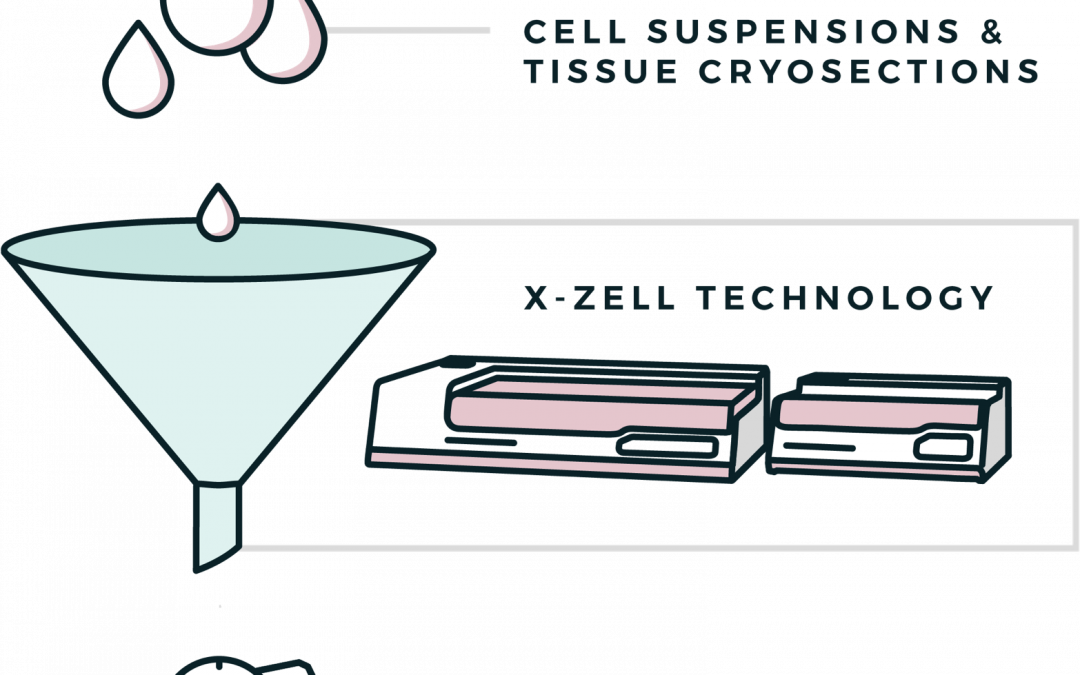 CELL SUSPENSIONS &
TISSUE CRYOSECTIONS

X-ZELL TECHNOLOGY