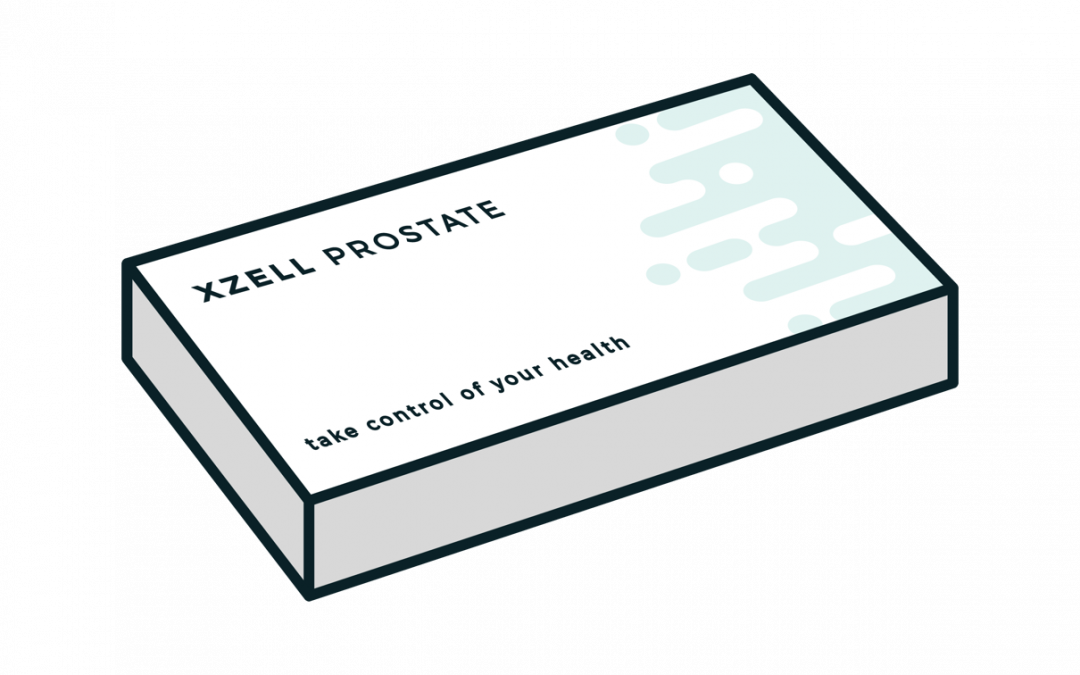 XZELL PROSTATE

take control of your health