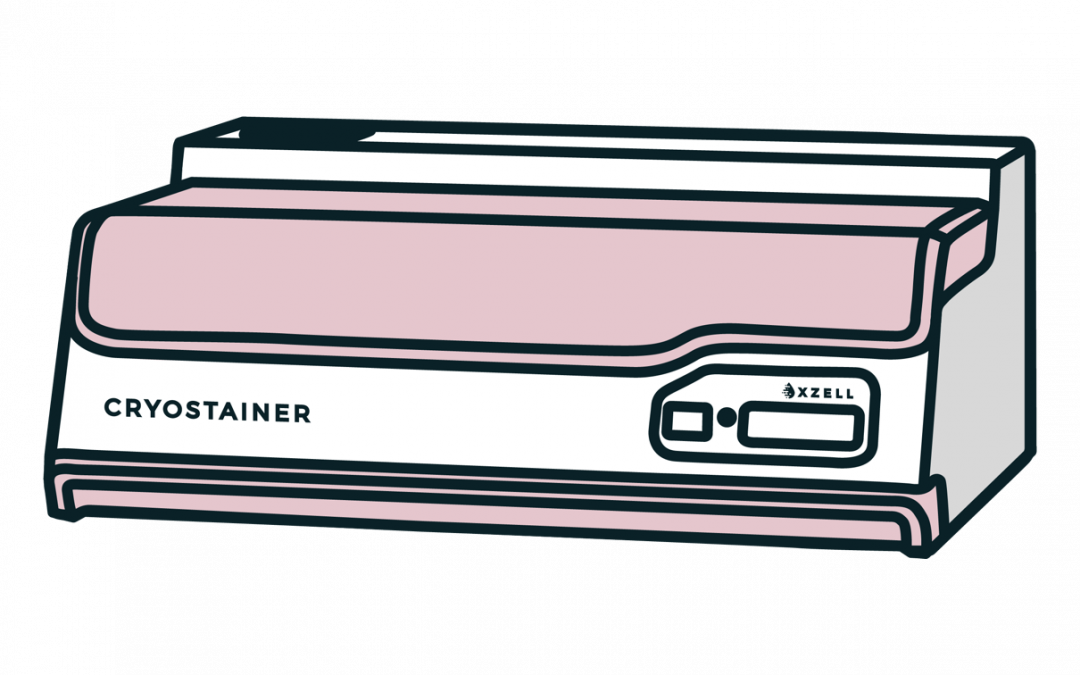 CRYOSTAINER

XZELL