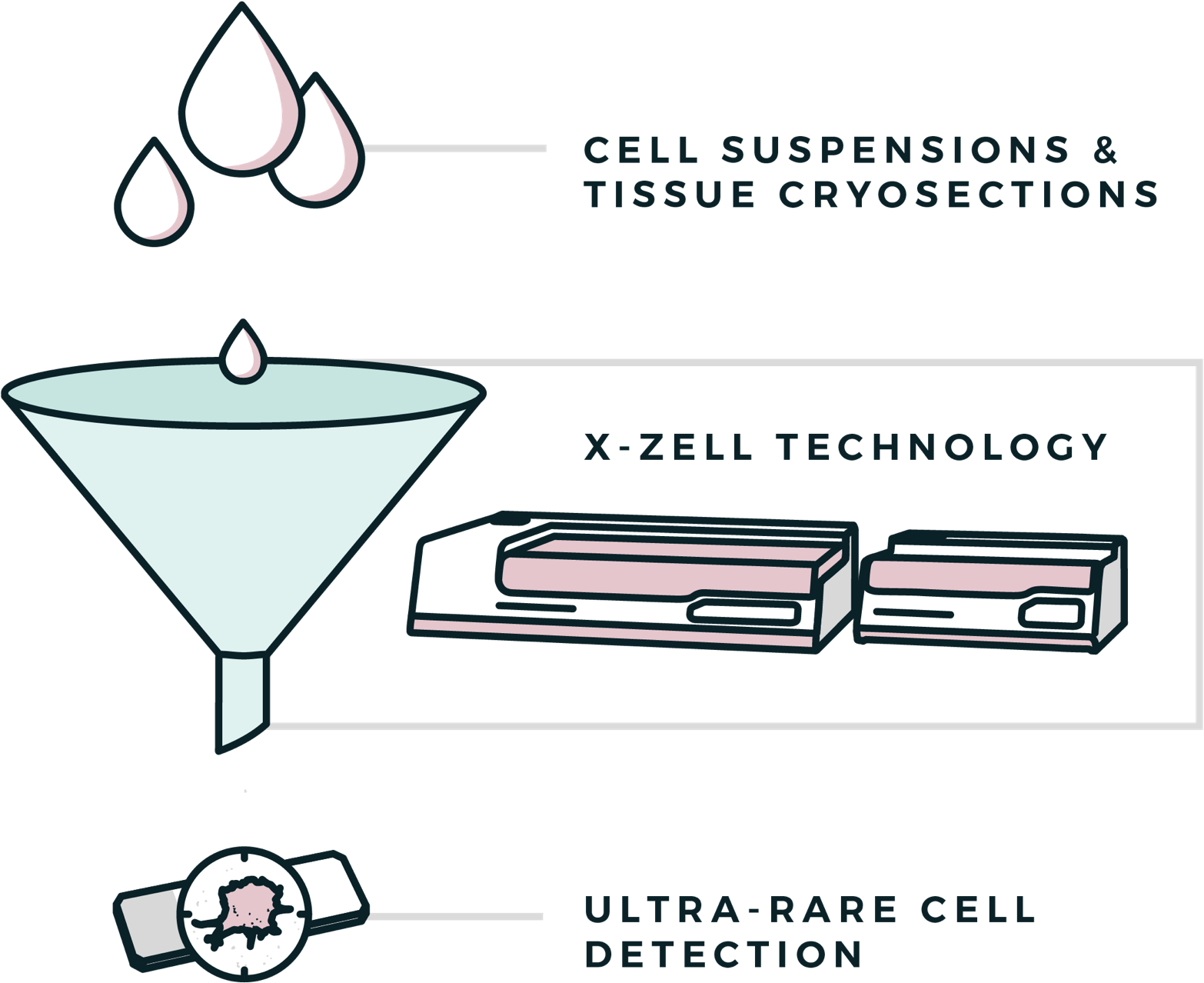 CELL SUSPENSIONS &
TISSUE CRYOSECTIONS

X-ZELL TECHNOLOGY

ULTRA-RARE CELL
DETECTION