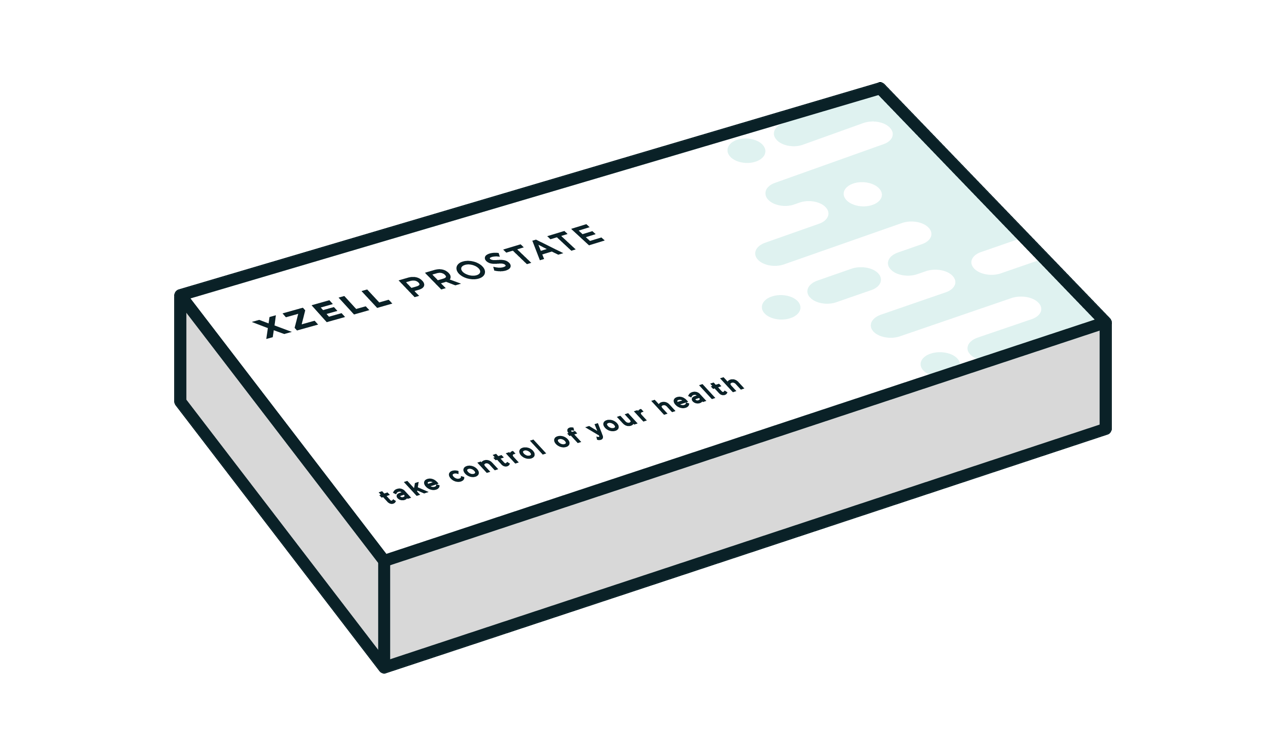 XZELL PROSTATE

take control of your health