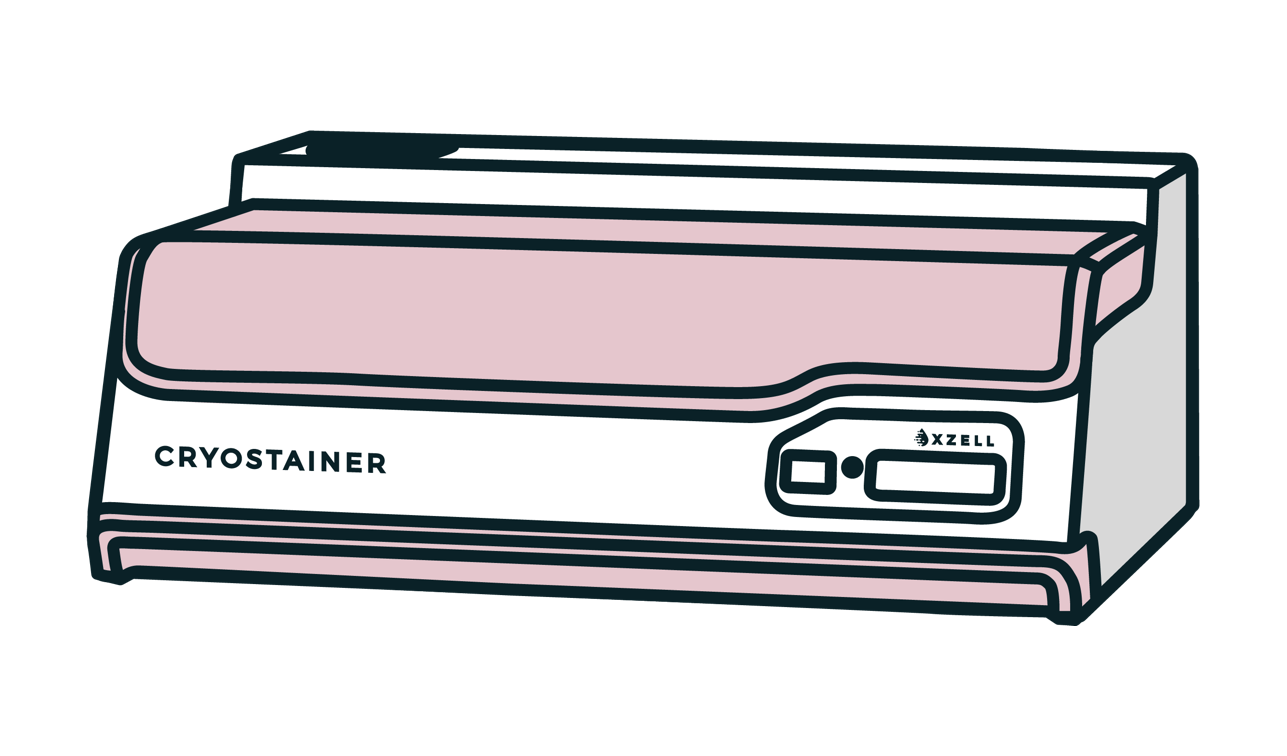 CRYOSTAINER

XZELL